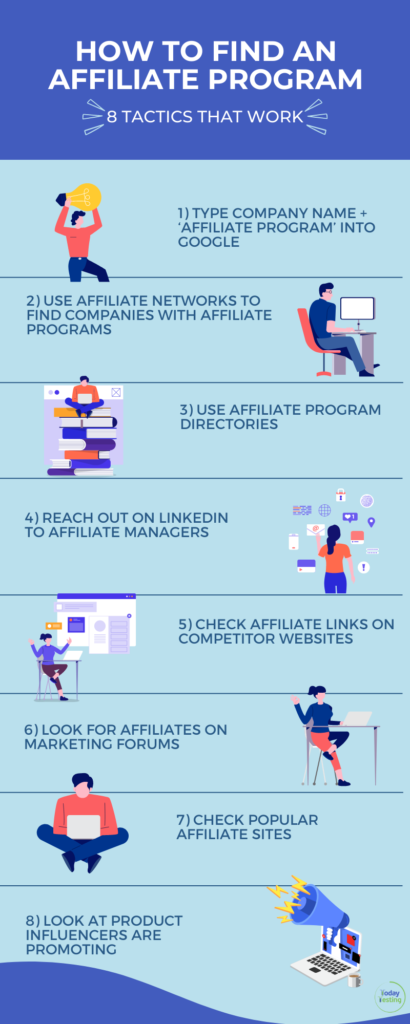 HOW TO FIND AN AFFILIATE PROGRAM

8 TACTICS THAT WORK

1) TYPE COMPANY NAME + 'AFFILIATE PROGRAM' INTO GOOGLE

2) USE AFFILIATE NETWORKS TO FIND COMPANIES WITH AFFILIATE PROGRAMS

3) USE AFFILIATE PROGRAM DIRECTORIES

4) REACH OUT ON LINKEDIN TO AFFILIATE MANAGERS

5) CHECK AFFILIATE LINKS ON COMPETITOR WEBSITES

6) LOOK FOR AFFILIATES ON MARKETING FORUMS

7) CHECK POPULAR AFFILIATE SITES

8) LOOK AT PRODUCT INFLUENCERS ARE PROMOTING

today testing